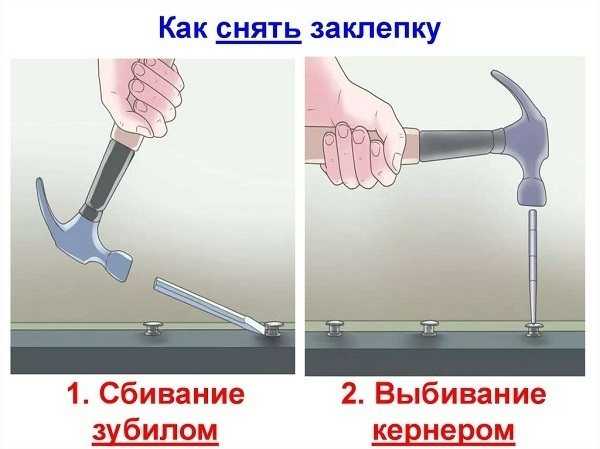 Как снять заклепку

1. Сбивание зубилом

2. Выбивание кернером