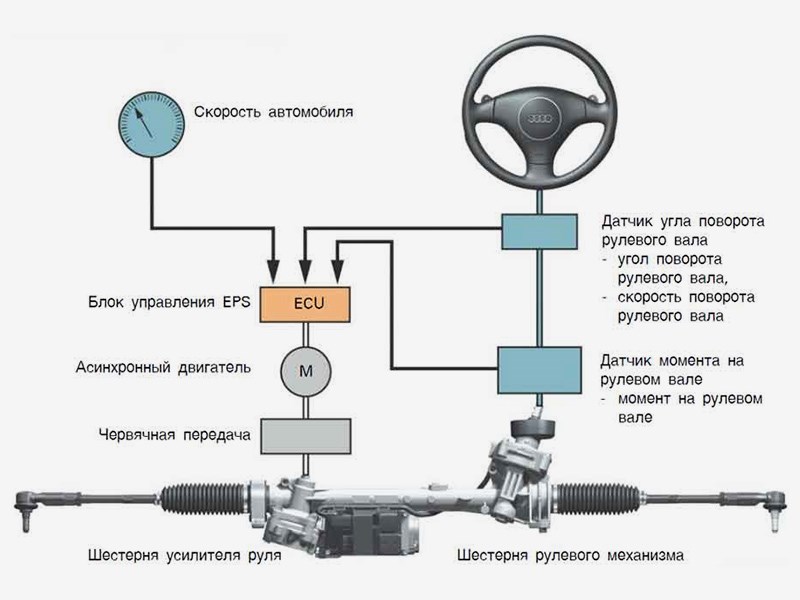 Скорость автомобиля

Датчик угла поворота рулевого вала
- угол поворота рулевого вала,
- скорость поворота рулевого вала

Блок управления EPS

ECU

Асинхронный двигатель

M

Датчик момента на рулевом вале
- момент на рулевом вале

Червячная передача

Шестерня усилителя руля

Шестерня рулевого механизма