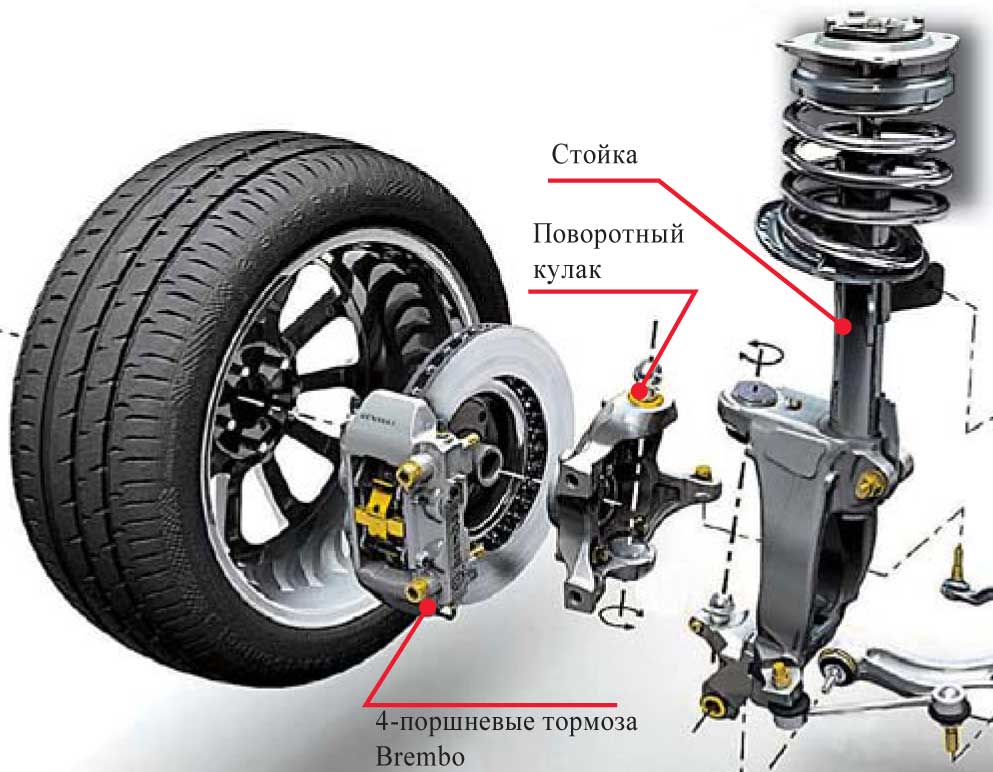 Стойка

Поворотный кулак

4-поршневые тормоза Brembo