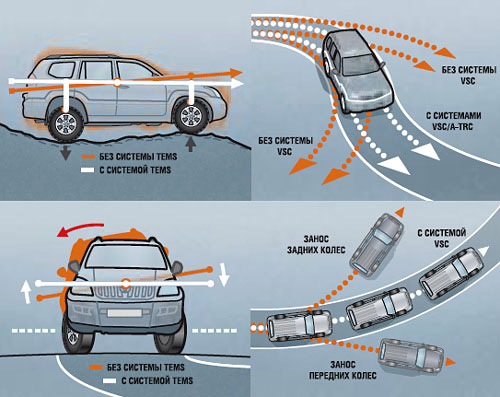 БЕЗ СИСТЕМЫ TEMS
С СИСТЕМОЙ TEMS

БЕЗ СИСТЕМЫ VSC
С СИСТЕМАМИ VSC/A–TRC
БЕЗ СИСТЕМЫ VSC

БЕЗ СИСТЕМЫ TEMS
С СИСТЕМОЙ TEMS

ЗАНОС ЗАДНИХ КОЛЕС
С СИСТЕМОЙ VSC
ЗАНОС ПЕРЕДНИХ КОЛЕС