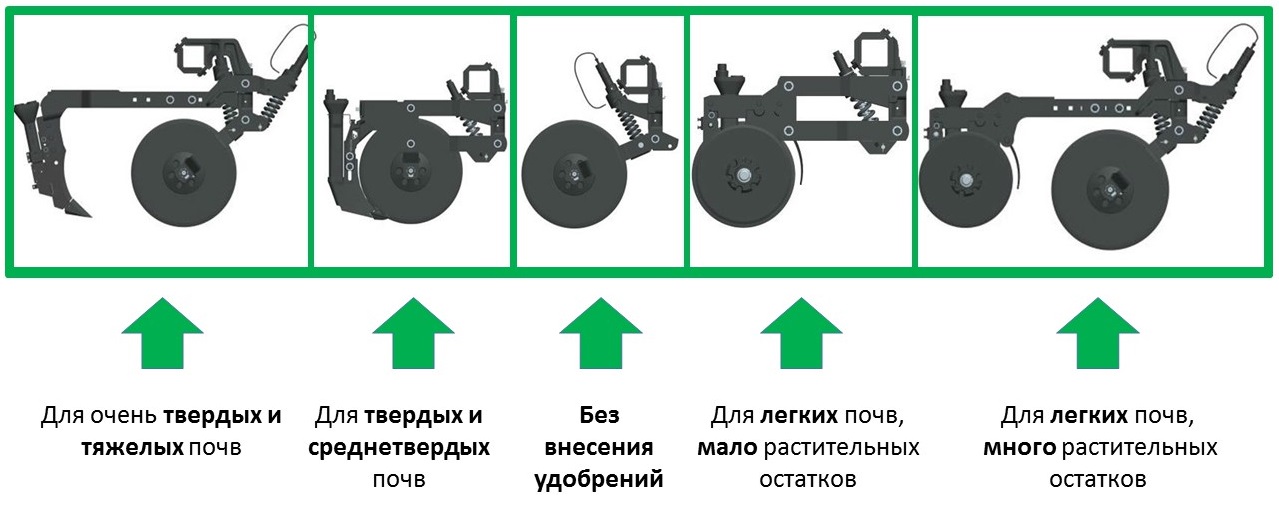 Для очень твердых и тяжелых почв

Для твердых и среднетвердых почв

Без внесения удобрений

Для легких почв, мало растительных остатков

Для легких почв, много растительных остатков