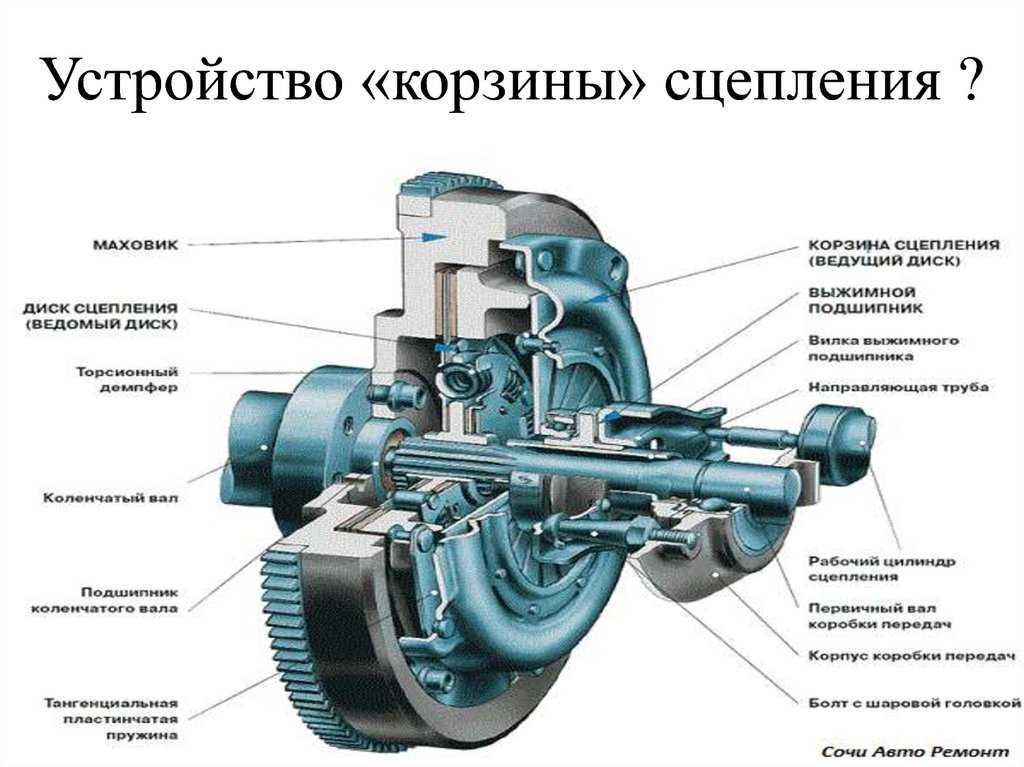 Устройство «корзины» сцепления ?

МАХОВИК

ДИСК СЦЕПЛЕНИЯ (ВЕДОМЫЙ ДИСК)

Торсионный демпфер

Коленчатый вал

Подшипник коленчатого вала

Тангенциальная пластинчатая пружина

КОРЗИНА СЦЕПЛЕНИЯ (ВЕДУЩИЙ ДИСК)

ВЫЖИМНОЙ ПОДШИПНИК

Вилка выжимного подшипника

Направляющая труба

Рабочий цилиндр сцепления

Первичный вал коробки передач

Корпус коробки передач

Болт с шаровой головкой

Сочи Авто Ремонт