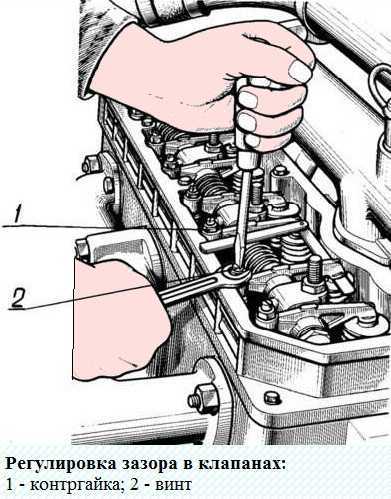 1

2

Регулировка зазора в клапанах:
1 - контргайка; 2 - винт