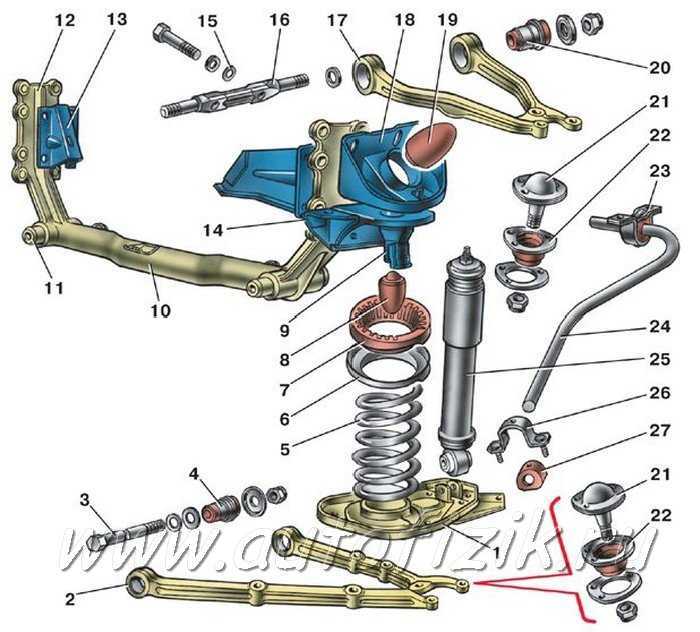 12
13
15
16
17
18
19
20
21
22
23
14
11
10
9
8
7
6
5
24
25
26
27
4
3
21
22
1
2
www.autorizik.ru