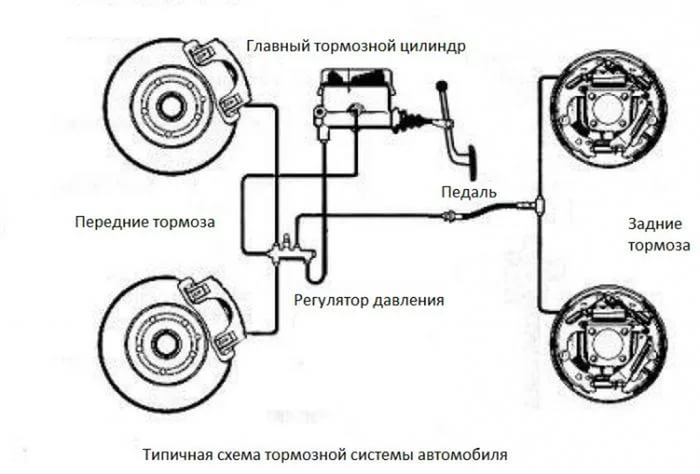 Главный тормозной цилиндр

Педаль

Передние тормоза

Задние тормоза

Регулятор давления

Типичная схема тормозной системы автомобиля