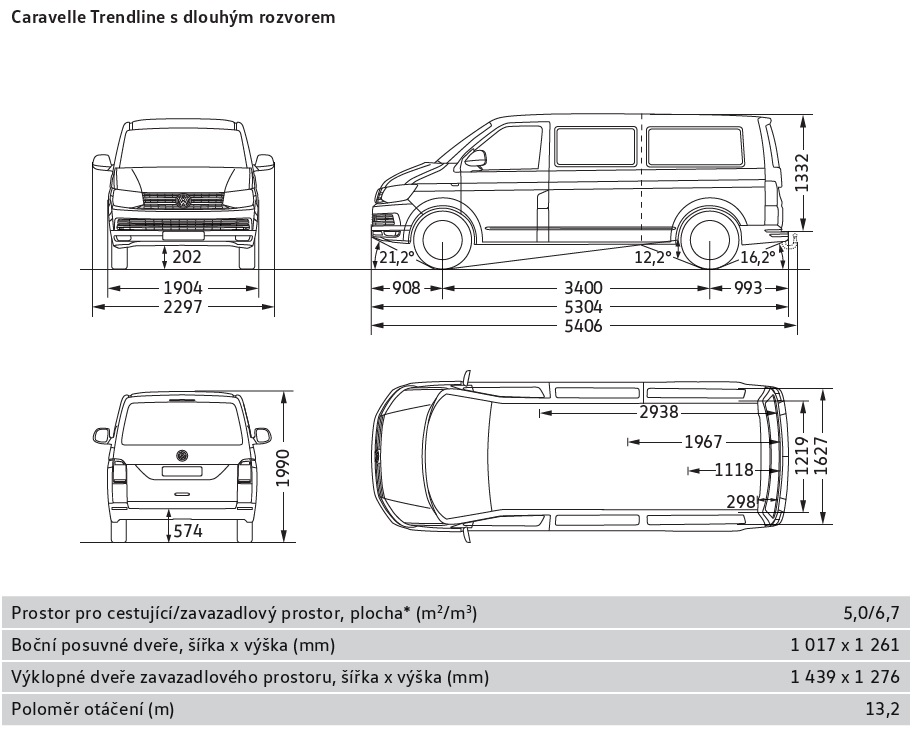 Caravelle Trendline s dlouhým rozvorem

202
1904
2297

1332
21,2°
12,2°
16,2°
908
3400
993
5304
5406

1990
574

2938
1967
1118
298
1219
1627

| | |
|---|---|
| Prostor pro cestující/zavazadlový prostor, plocha* ($m^2/m^3$) | 5,0/6,7 |
| Boční posuvné dveře, šířka x výška (mm) | 1 017 x 1 261 |
| Výklopné dveře zavazadlového prostoru, šířka x výška (mm) | 1 439 x 1 276 |
| Poloměr otáčení (m) | 13,2 |