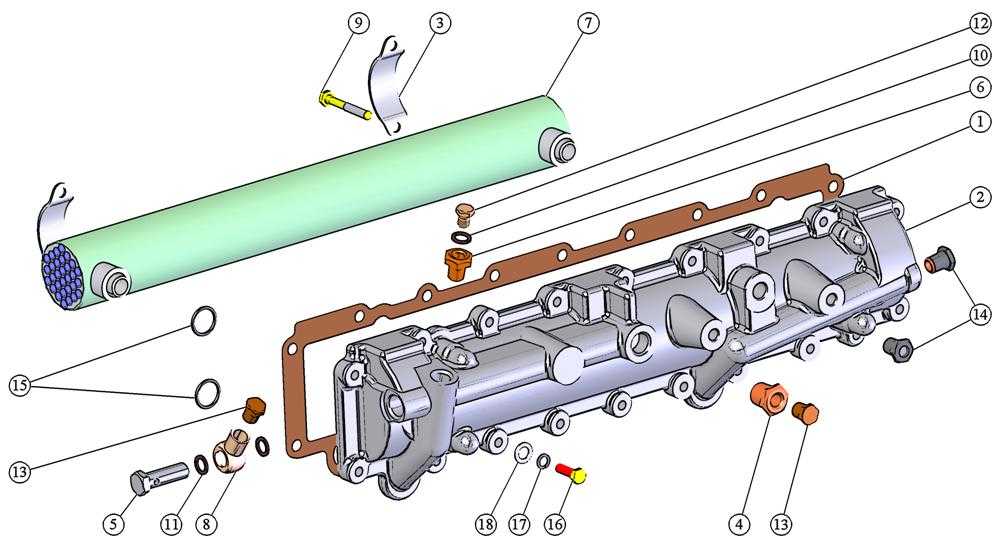 9
3
7
12
10
6
1
2
14
15
13
5
11
8
18
17
16
4
13