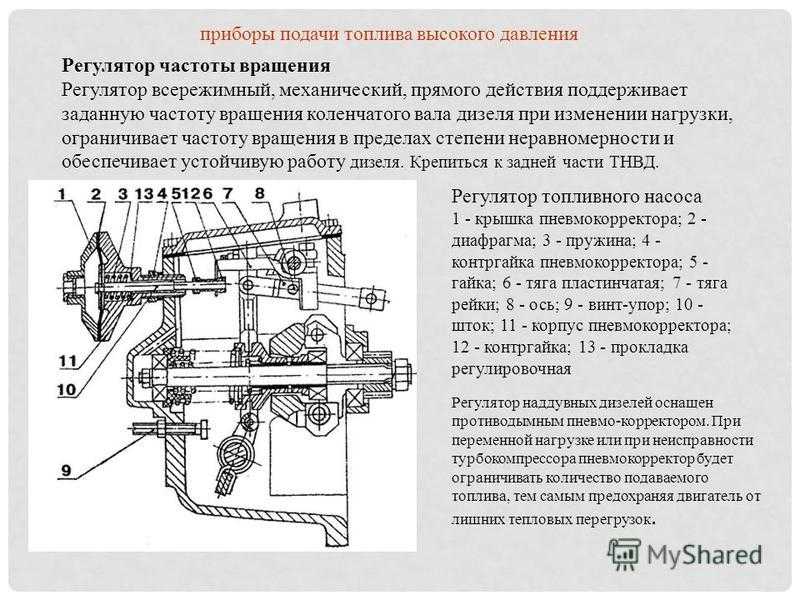 приборы подачи топлива высокого давления

Регулятор частоты вращения
Регулятор всережимный, механический, прямого действия поддерживает заданную частоту вращения коленчатого вала дизеля при изменении нагрузки, ограничивает частоту вращения в пределах степени неравномерности и обеспечивает устойчивую работу дизеля. Крепиться к задней части ТНВД.

1 2 3 13 4 5 12 6 7 8

11

10

9

Регулятор топливного насоса
1 - крышка пневмокорректора; 2 - диафрагма; 3 - пружина; 4 - контргайка пневмокорректора; 5 - гайка; 6 - тяга пластинчатая; 7 - тяга рейки; 8 - ось; 9 - винт-упор; 10 - шток; 11 - корпус пневмокорректора; 12 - контргайка; 13 - прокладка регулировочная

Регулятор наддувных дизелей оснащен противодымным пневмо-корректором. При переменной нагрузке или при неисправности турбокомпрессора пневмокорректор будет ограничивать количество подаваемого топлива, тем самым предохраняя двигатель от лишних тепловых перегрузок.

MyShared