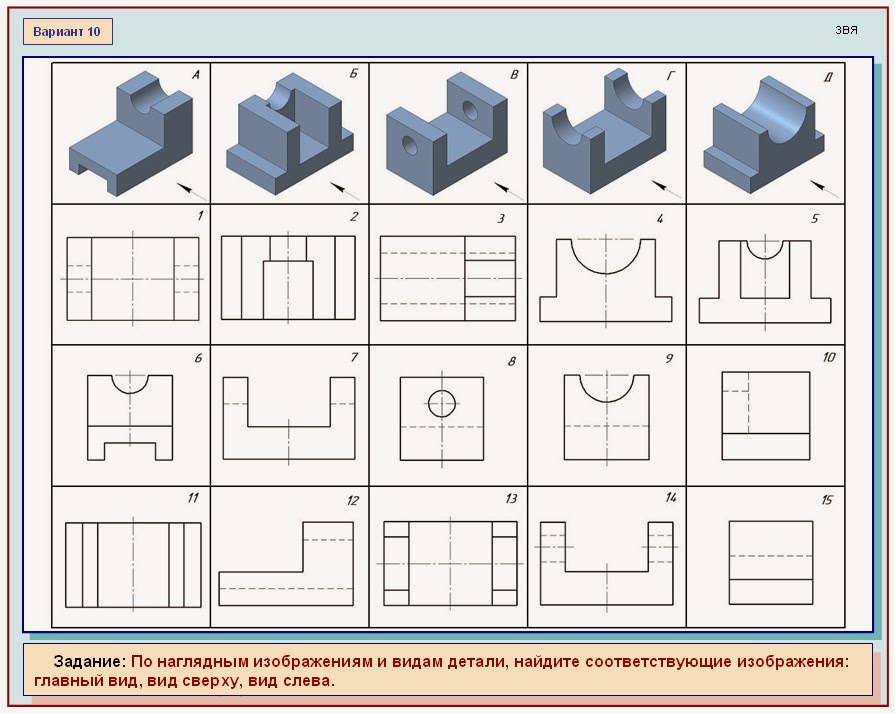 Вариант 10

ЗВЯ

| А | Б | В | Г | Д |
|---|---|---|---|---|
| 1 | 2 | 3 | 4 | 5 |
| 6 | 7 | 8 | 9 | 10 |
| 11 | 12 | 13 | 14 | 15 |

Задание: По наглядным изображениям и видам детали, найдите соответствующие изображения: главный вид, вид сверху, вид слева.