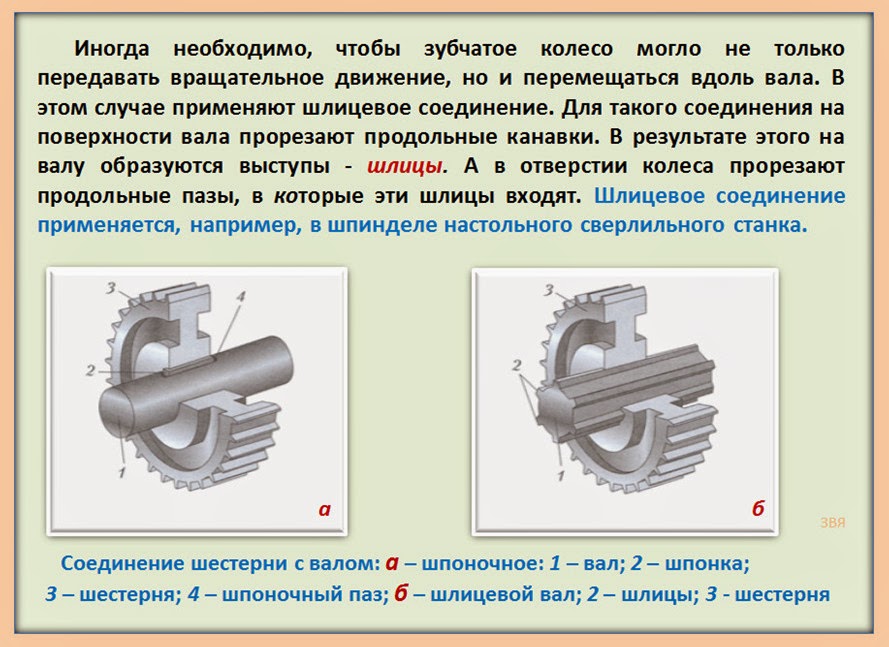 Иногда необходимо, чтобы зубчатое колесо могло не только передавать вращательное движение, но и перемещаться вдоль вала. В этом случае применяют шлицевое соединение. Для такого соединения на поверхности вала прорезают продольные канавки. В результате этого на валу образуются выступы - шлицы. А в отверстии колеса прорезают продольные пазы, в которые эти шлицы входят. Шлицевое соединение применяется, например, в шпинделе настольного сверлильного станка.

3
4
2
1
а

3
2
1
б

ЗВЯ

Соединение шестерни с валом: а – шпоночное: 1 – вал; 2 – шпонка; 3 – шестерня; 4 – шпоночный паз; б – шлицевой вал; 2 – шлицы; 3 - шестерня