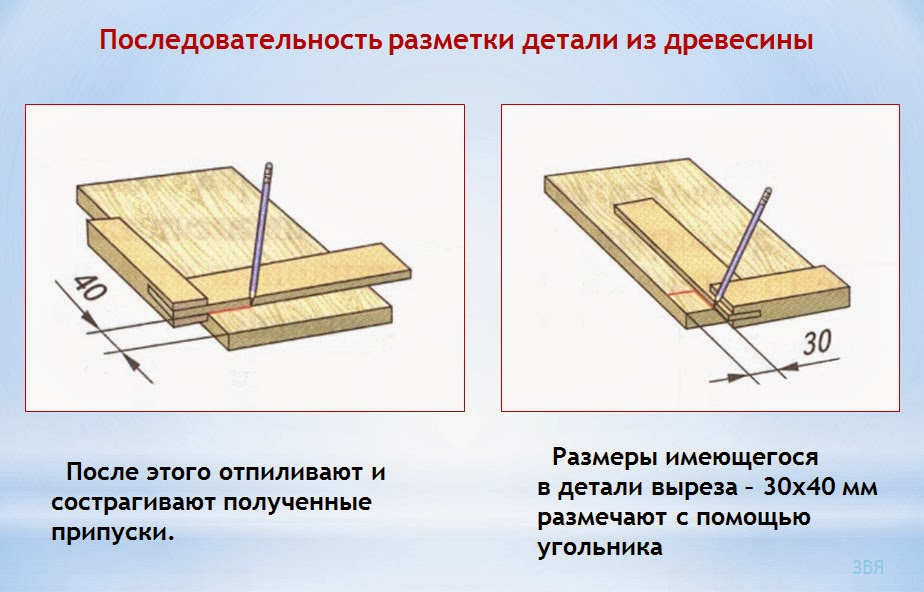 Последовательность разметки детали из древесины

40

30

После этого отпиливают и сострагивают полученные припуски.

Размеры имеющегося в детали выреза – 30х40 мм размечают с помощью угольника

ЗВЯ