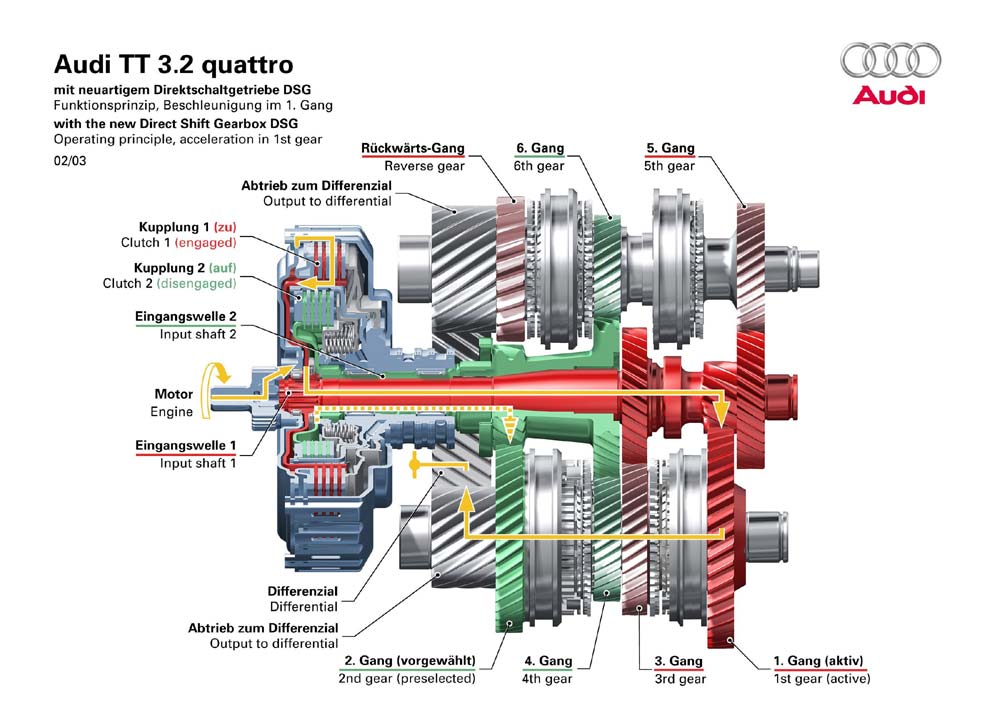 Audi TT 3.2 quattro
mit neuartigem Direktschaltgetriebe DSG
Funktionsprinzip, Beschleunigung im 1. Gang
with the new Direct Shift Gearbox DSG
Operating principle, acceleration in 1st gear
02/03

Audi

Rückwärts-Gang
Reverse gear

6. Gang
6th gear

5. Gang
5th gear

Abtrieb zum Differenzial
Output to differential

Kupplung 1 (zu)
Clutch 1 (engaged)

Kupplung 2 (auf)
Clutch 2 (disengaged)

Eingangswelle 2
Input shaft 2

Motor
Engine

Eingangswelle 1
Input shaft 1

Differenzial
Differential

Abtrieb zum Differenzial
Output to differential

2. Gang (vorgewählt)
2nd gear (preselected)

4. Gang
4th gear

3. Gang
3rd gear

1. Gang (aktiv)
1st gear (active)